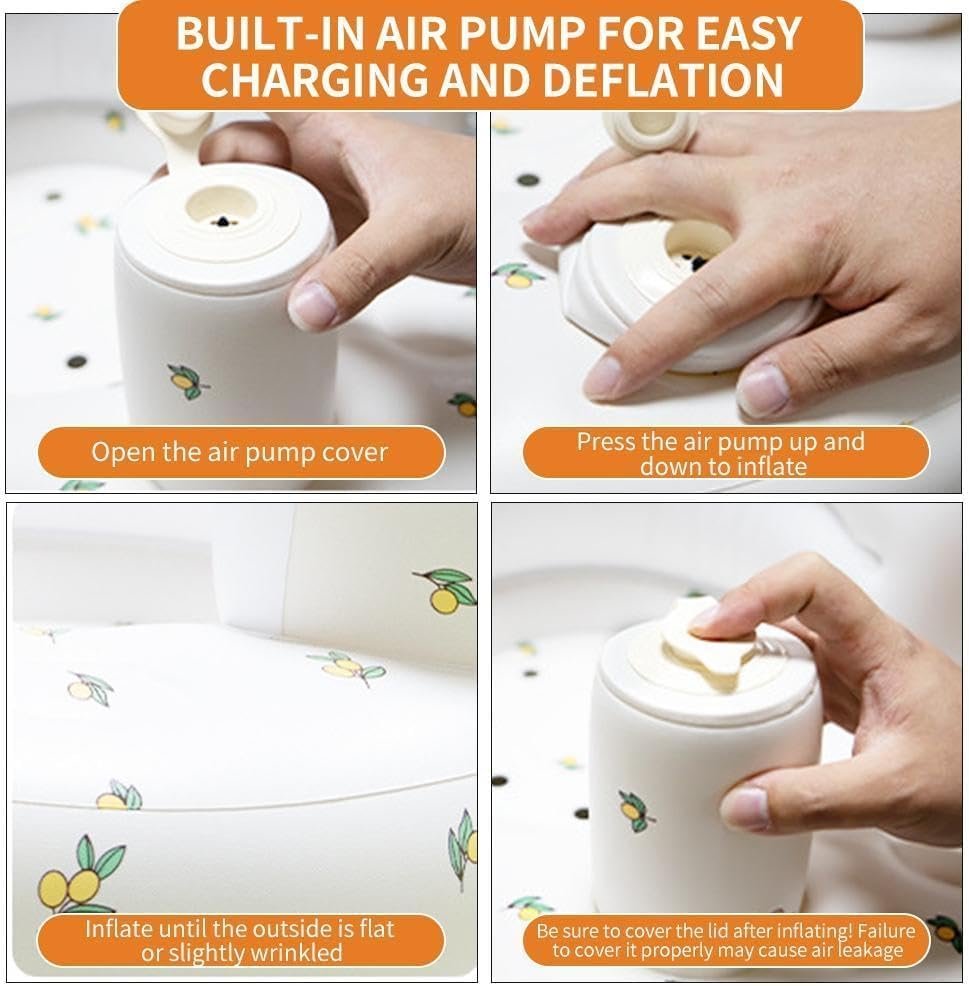 BUILT-IN AIR PUMP FOR EASY CHARGING AND DEFLATION

Open the air pump cover

Press the air pump up and down to inflate

Inflate until the outside is flat or slightly wrinkled

Be sure to cover the lid after inflating! Failure to cover it properly may cause air leakage